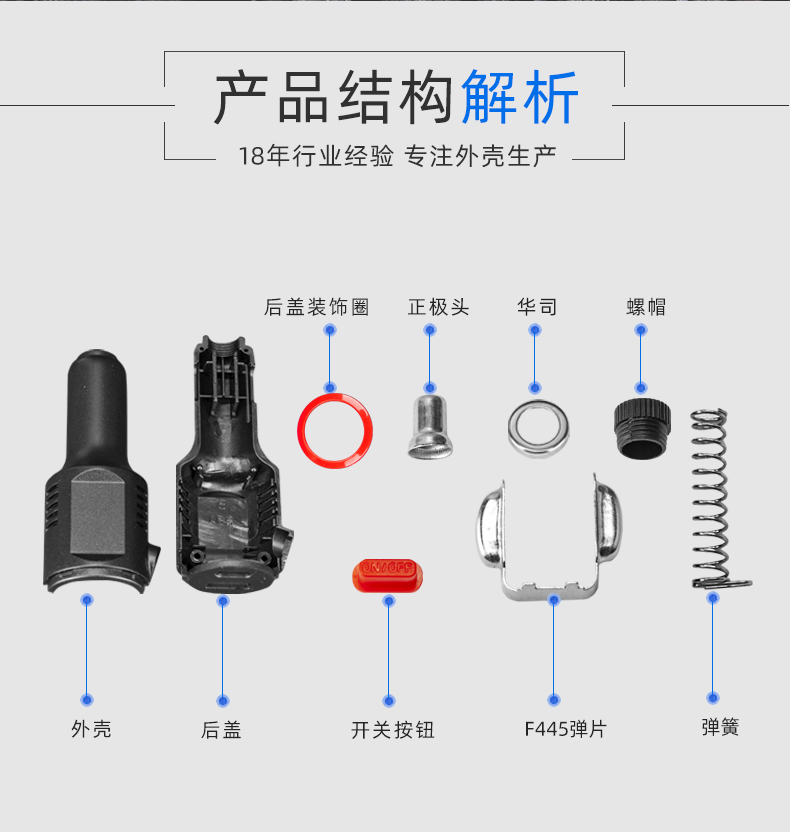 产品结构解析

18年行业经验 专注外壳生产

后盖装饰圈

正极头

华司

螺帽

ON/OFF

外壳

后盖

开关按钮

F445弹片

弹簧